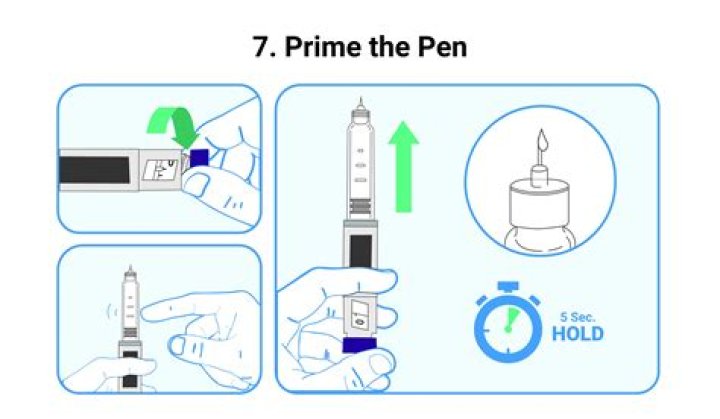 7. Prime the Pen

5 Sec.
HOLD